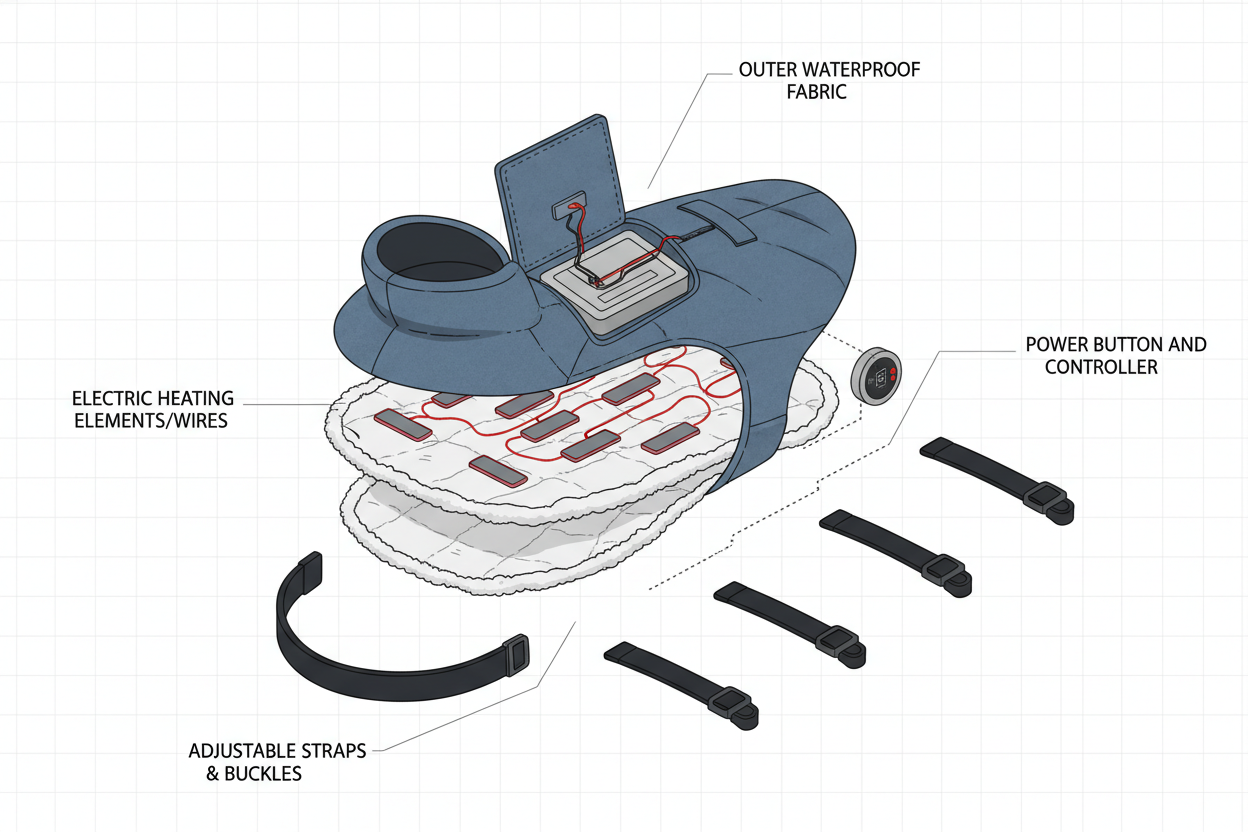 OUTER WATERPROOF FABRIC

POWER BUTTON AND CONTROLLER

ELECTRIC HEATING ELEMENTS/WIRES

ADJUSTABLE STRAPS & BUCKLES